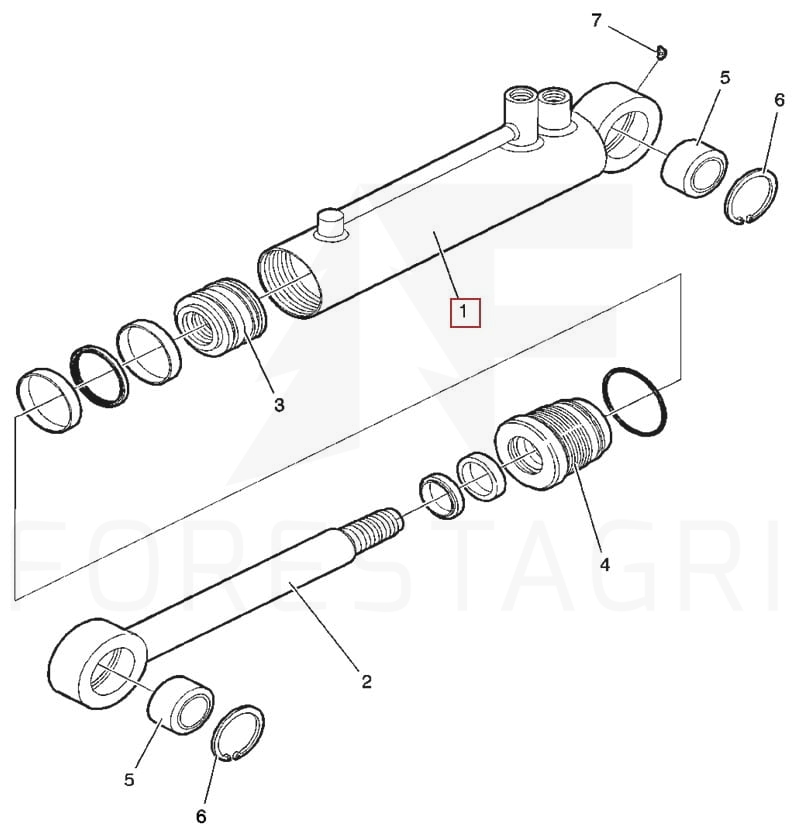 7
5
6
1
3
4
FORESTAGRI
2
5
6