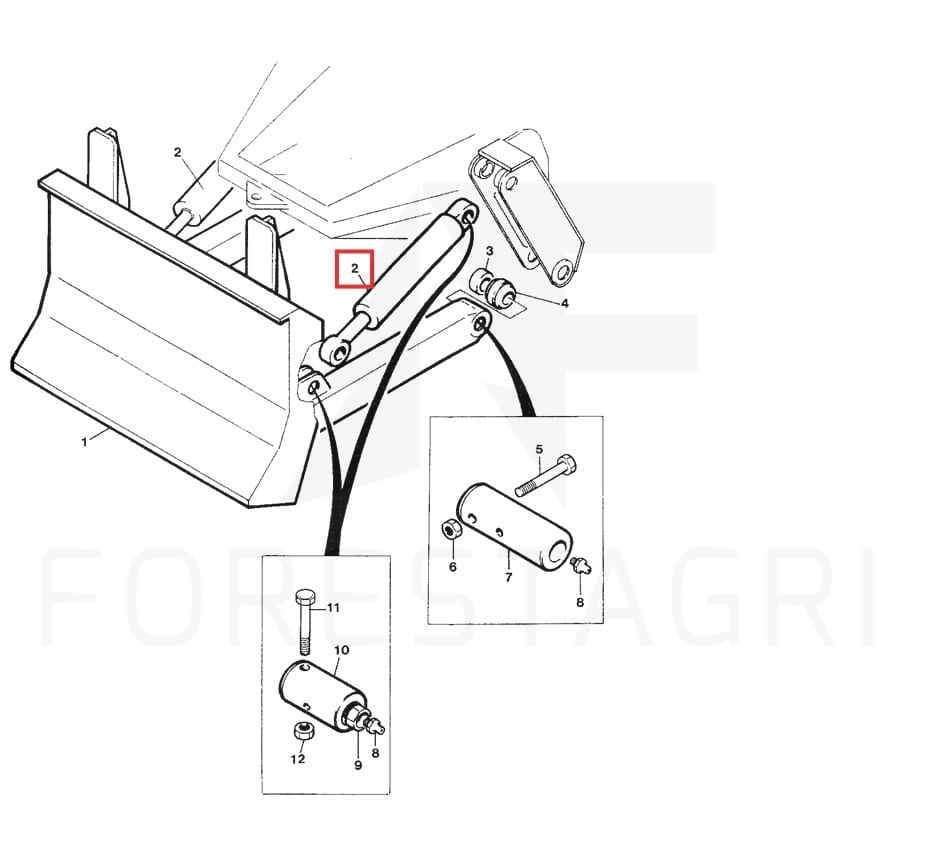 2
2
3
4
1
5
6
7
8
11
10
12
9
8
FORESTAGRI