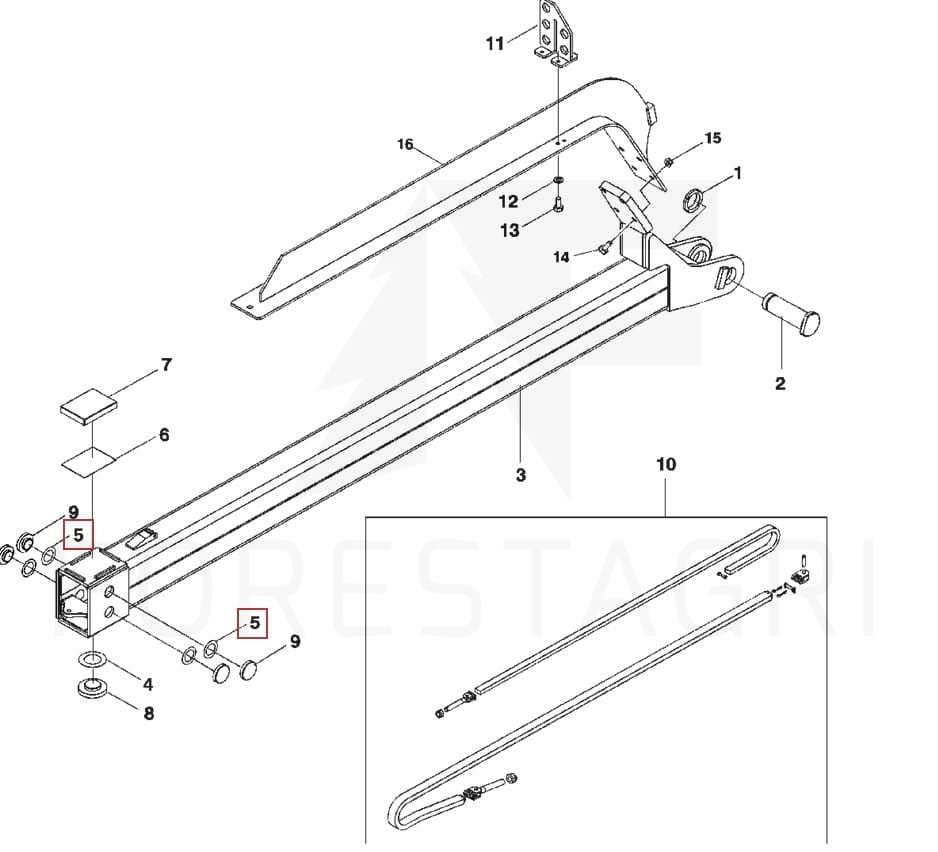 11
16
15
1
12
13
14
2
7
6
3
10
9
5
5
9
4
8
FORESTAGRI