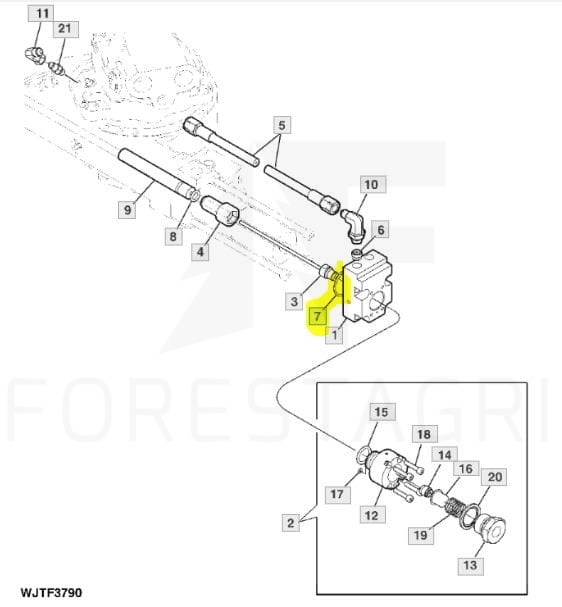 11
21
5
10
9
8
4
6
3
7
1
FORESTAGRI
15
18
14
16
20
17
12
2
19
13
WJTF3790