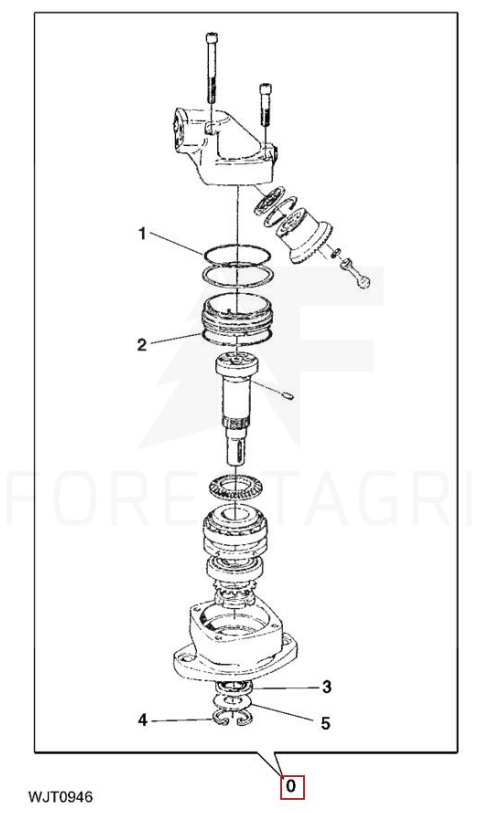 1
2
FORESTAGRI
3
4
5
0
WJT0946