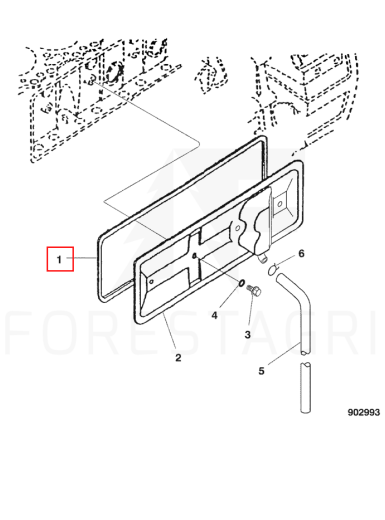 1
6
4
3
2
5
FORESTAGRI
902993