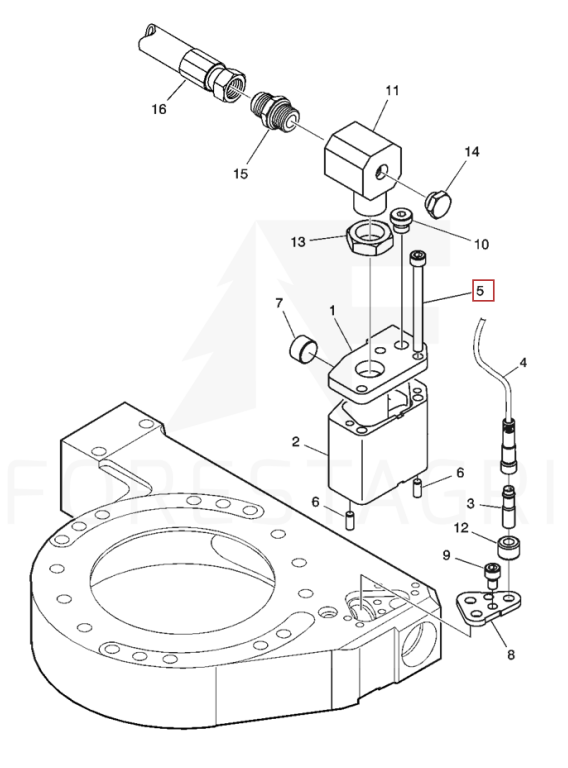 16
11
15
14
13
10
5
7
1
4
2
6
6
3
12
9
8
FORESTAGRI